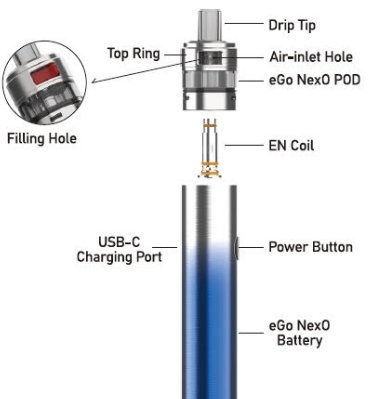 Drip Tip
Top Ring
Air-inlet Hole
eGo NexO POD
Filling Hole
EN Coil
USB-C Charging Port
Power Button
eGo NexO Battery